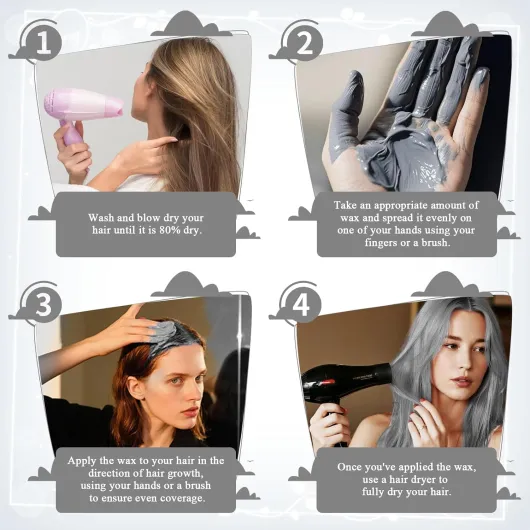 1

Wash and blow dry your hair until it is 80% dry.

2

Take an appropriate amount of wax and spread it evenly on one of your hands using your fingers or a brush.

3

Apply the wax to your hair in the direction of hair growth, using your hands or a brush to ensure even coverage.

4

Once you've applied the wax, use a hair dryer to fully dry your hair.